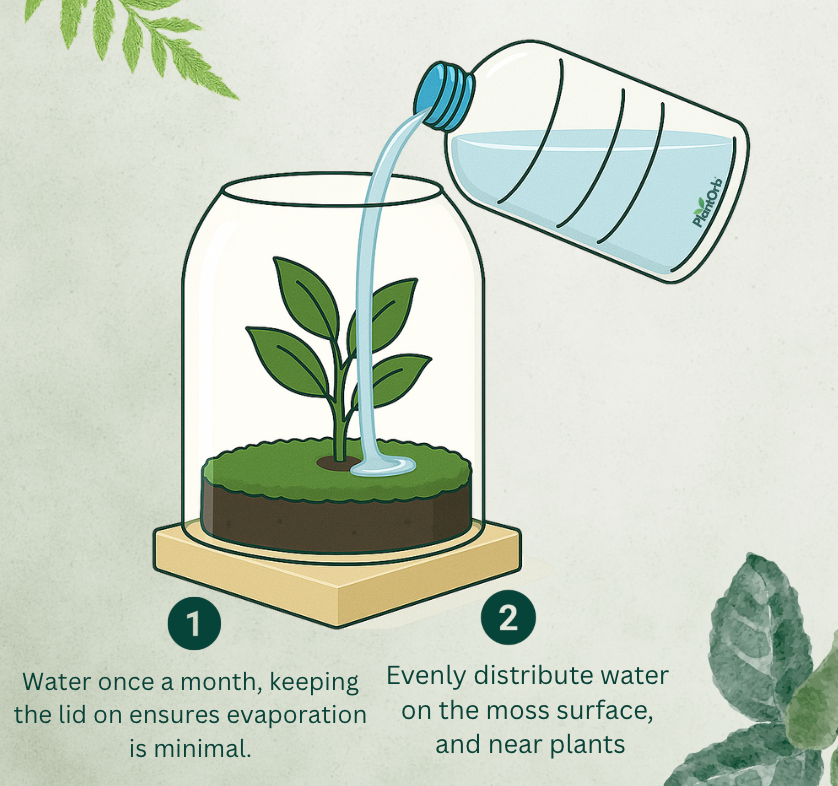 PlantOrb

1

Water once a month, keeping the lid on ensures evaporation is minimal.

2

Evenly distribute water on the moss surface, and near plants